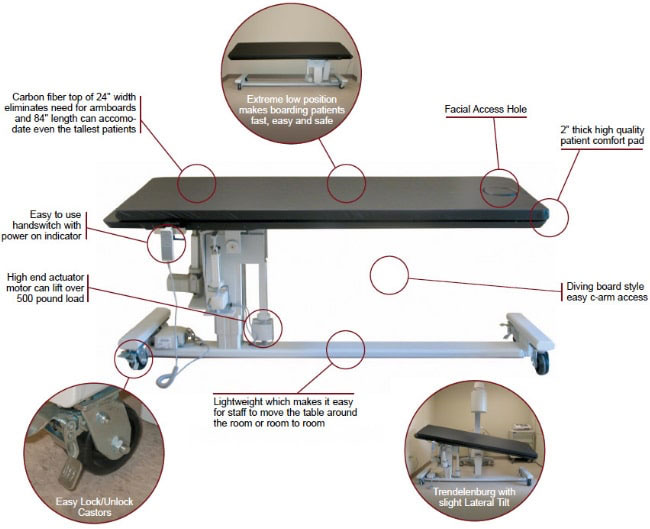 Carbon fiber top of 24" width eliminates need for armboards and 84" length can accomodate even the tallest patients

Extreme low position makes boarding patients fast, easy and safe

Facial Access Hole

2" thick high quality patient comfort pad

Easy to use handswitch with power on indicator

High end actuator motor can lift over 500 pound load

Diving board style easy c-arm access

Lightweight which makes it easy for staff to move the table around the room or room to room

Easy Lock/Unlock Castors

Trendelenburg with slight Lateral Tilt